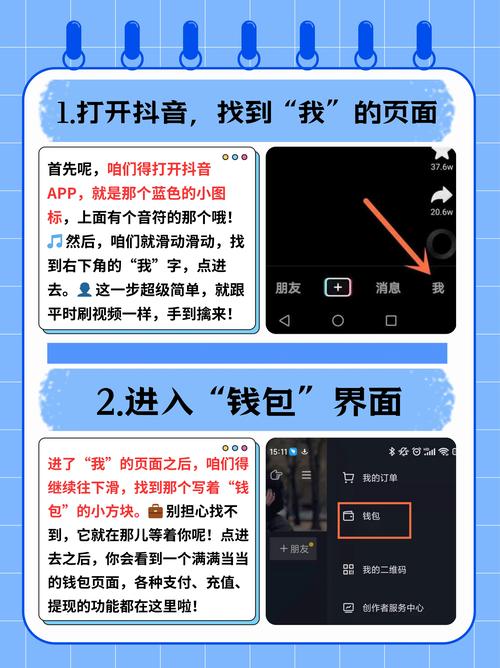 1.打开抖音，找到“我”的页面

首先呢，咱们得打开抖音APP，就是那个蓝色的小图标，上面有个音符的那个哦！🎵然后，咱们就滑动滑动，找到右下角的“我”字，点进去。👤这一步超级简单，就跟平时刷视频一样，手到擒来！

37.6w
20.6w
朋友
+
消息
我

2.进入“钱包”界面

进了“我”的页面之后，咱们得继续往下滑，找到那个写着“钱包”的小方块。💼别担心找不到，它就在那儿等着你呢！点进去之后，你会看到一个满满当当的钱包页面，各种支付、充值、提现的功能都在这里啦！

15:11
+朋友
我的订单
钱包
我的二维码
创作者服务中心